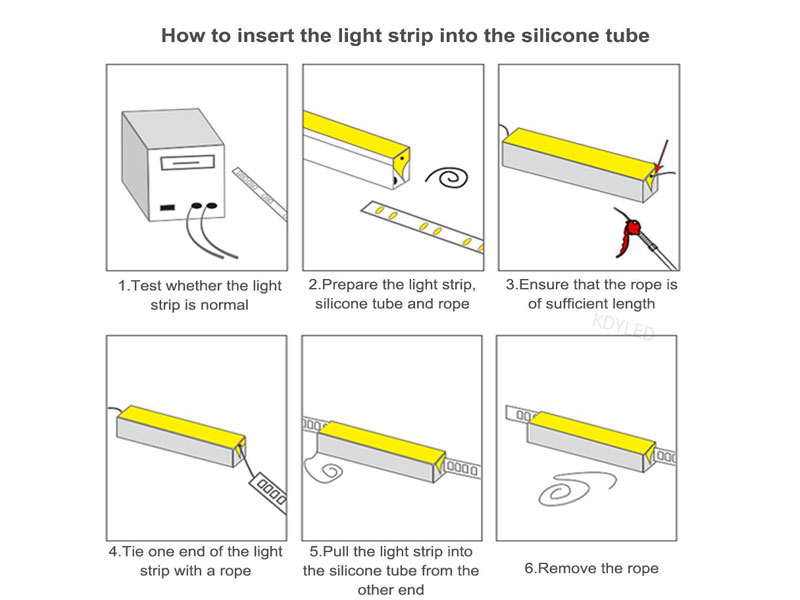 How to insert the light strip into the silicone tube

1.Test whether the light strip is normal

2.Prepare the light strip, silicone tube and rope

3.Ensure that the rope is of sufficient length

KDYLED

4.Tie one end of the light strip with a rope

5.Pull the light strip into the silicone tube from the other end

6.Remove the rope